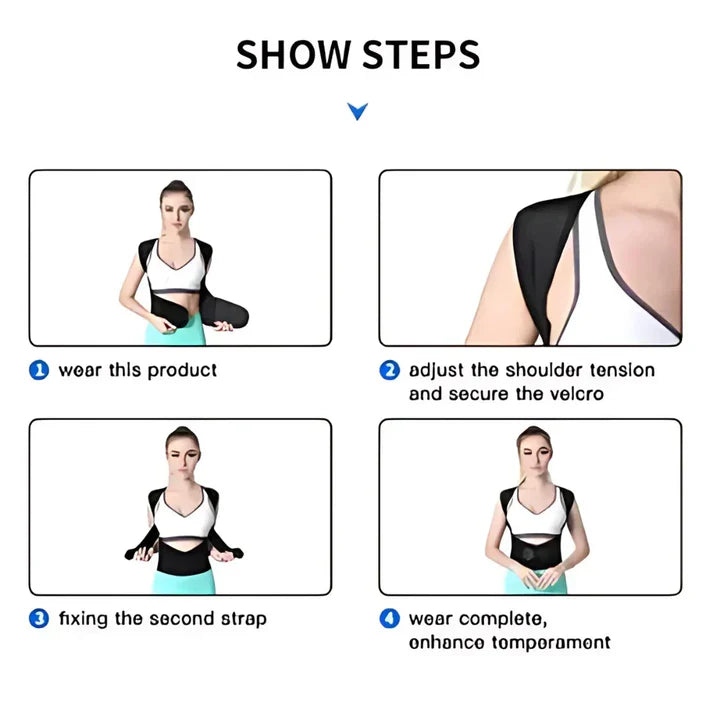 SHOW STEPS

1 wear this product

2 adjust the shoulder tension and secure the velcro

3 fixing the second strap

4 wear complete, enhance temperament